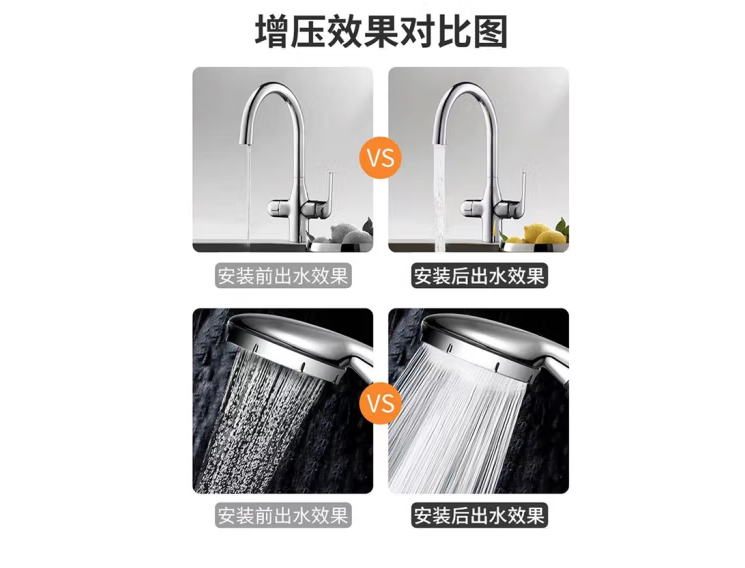 增压效果对比图

VS

安装前出水效果

安装后出水效果

VS

安装前出水效果

安装后出水效果